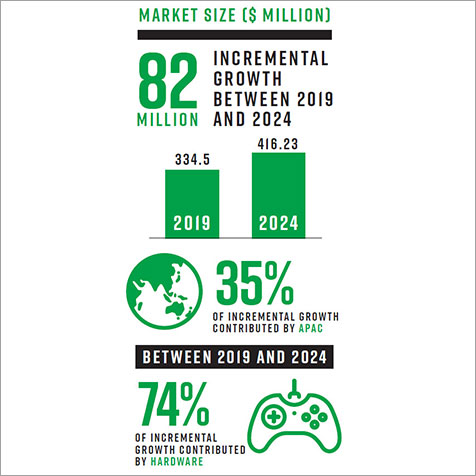 MARKET SIZE ($ MILLION)

82 MILLION

INCREMENTAL GROWTH BETWEEN 2019 AND 2024

334.5

2019

416.23

2024

35%

OF INCREMENTAL GROWTH CONTRIBUTED BY APAC

BETWEEN 2019 AND 2024

74%

OF INCREMENTAL GROWTH CONTRIBUTED BY HARDWARE