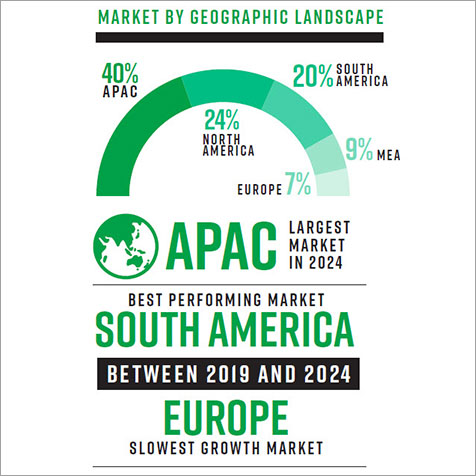 MARKET BY GEOGRAPHIC LANDSCAPE

40%
APAC

24%
NORTH AMERICA

20% SOUTH AMERICA

9% MEA

EUROPE 7%

APAC LARGEST MARKET IN 2024

BEST PERFORMING MARKET
SOUTH AMERICA

BETWEEN 2019 AND 2024

EUROPE
SLOWEST GROWTH MARKET