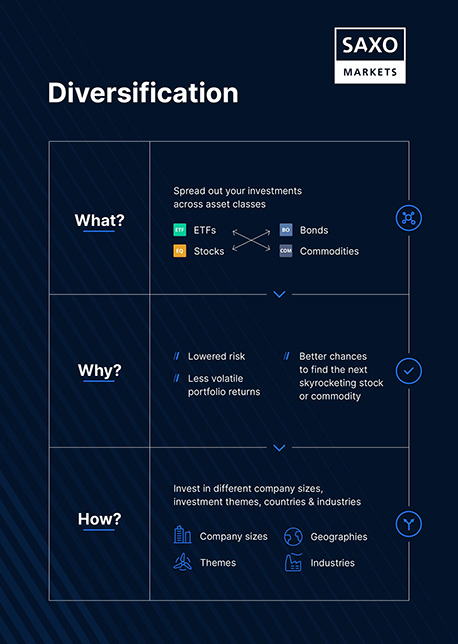 SAXO
MARKETS

Diversification

What?

Spread out your investments across asset classes

ETF ETFs
EQ Stocks
BO Bonds
COM Commodities

Why?

// Lowered risk

// Less volatile portfolio returns

// Better chances to find the next skyrocketing stock or commodity

How?

Invest in different company sizes, investment themes, countries & industries

Company sizes
Themes
Geographies
Industries